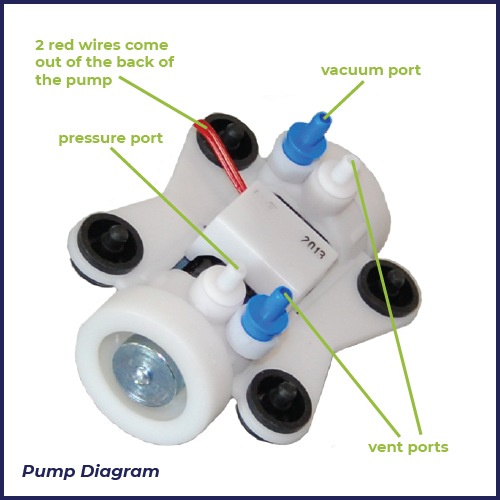 2 red wires come out of the back of the pump

vacuum port

pressure port

2013

vent ports

Pump Diagram